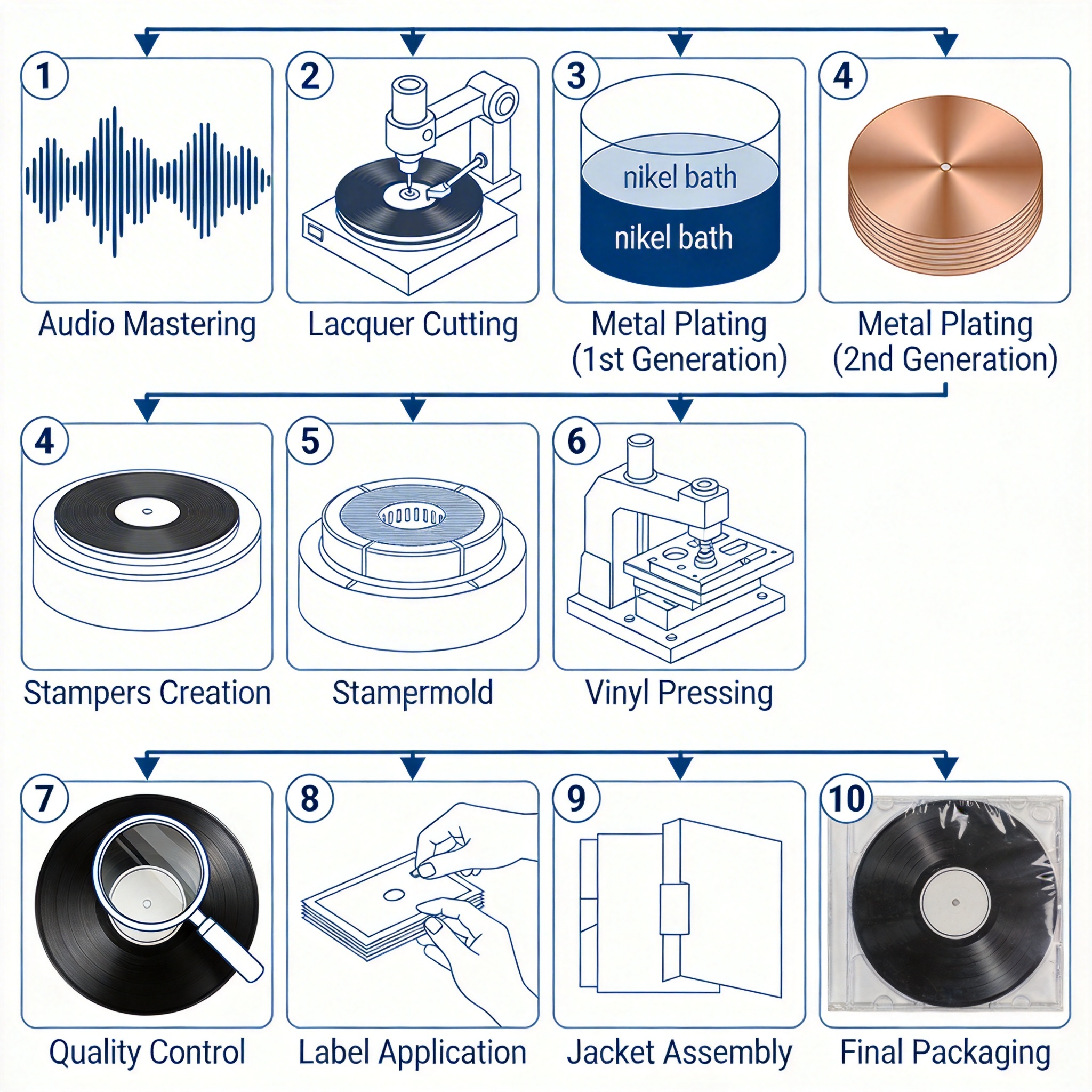 1

Audio Mastering

2

Lacquer Cutting

3

nikel bath

nikel bath

Metal Plating (1st Generation)

4

Metal Plating (2nd Generation)

4

Stampers Creation

5

Stampermold

6

Vinyl Pressing

7

Quality Control

8

Label Application

9

Jacket Assembly

10

Final Packaging