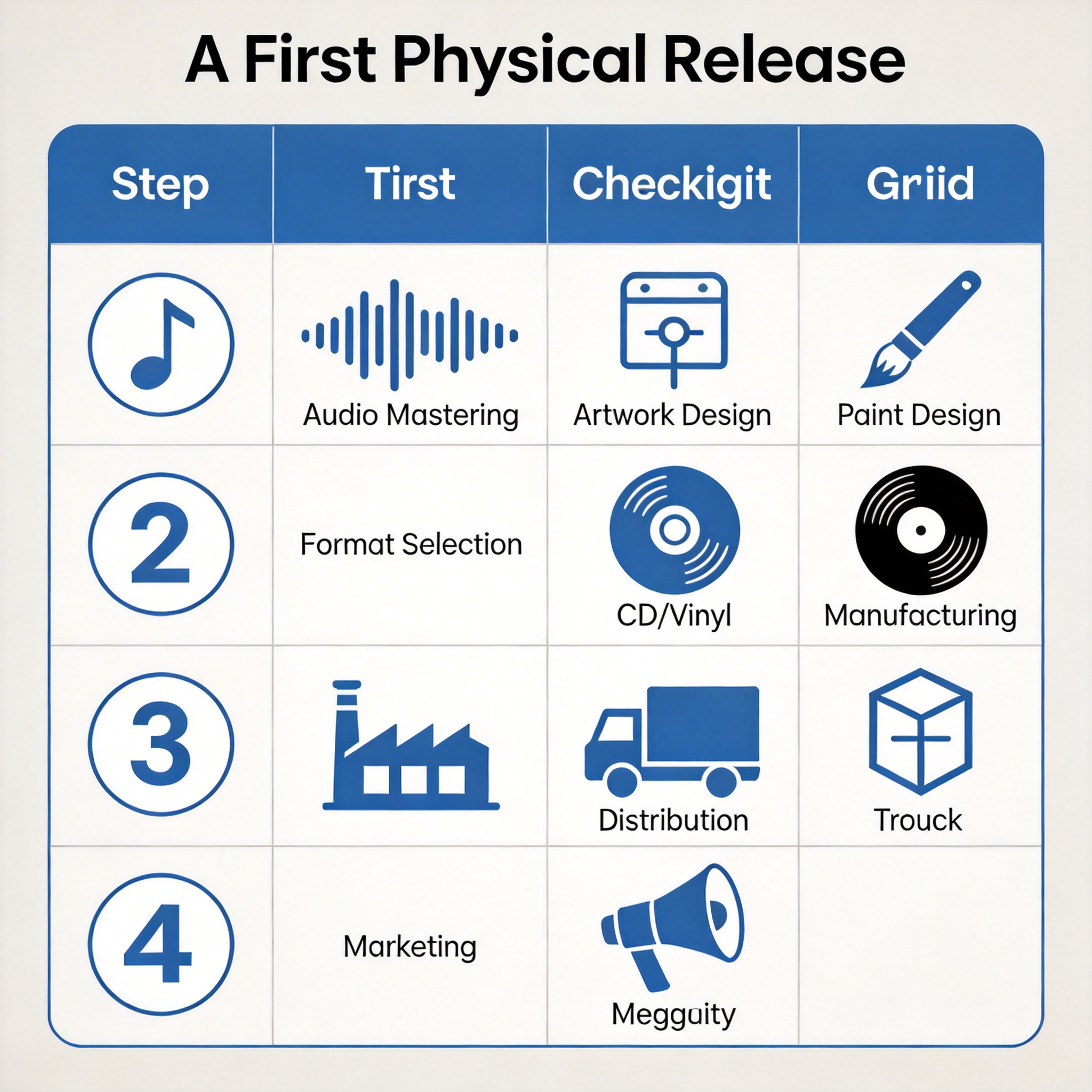 A First Physical Release

| Step | Tirst | Checkigit | Griid |
|---|---|---|---|
|  | Audio Mastering | Artwork Design | Paint Design |
| 2 | Format Selection | CD/Vinyl | Manufacturing |
| 3 |  | Distribution | Trouck |
| 4 | Marketing | Megguity |  |